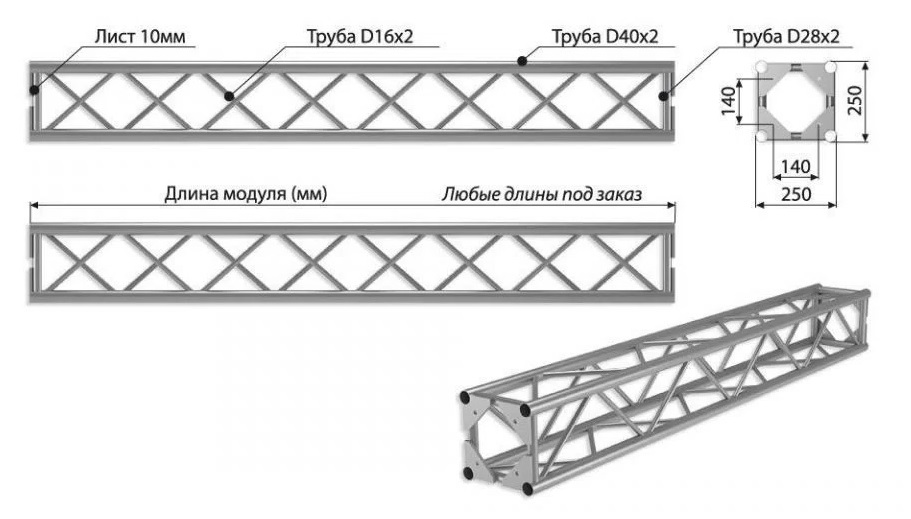 Лист 10мм
Труба D16x2
Труба D40x2
Труба D28x2

140
250
140
250

Длина модуля (мм)
Любые длины под заказ